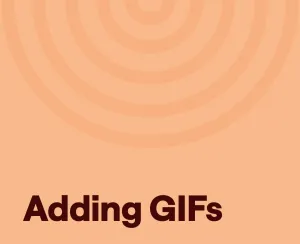 Adding GIFs